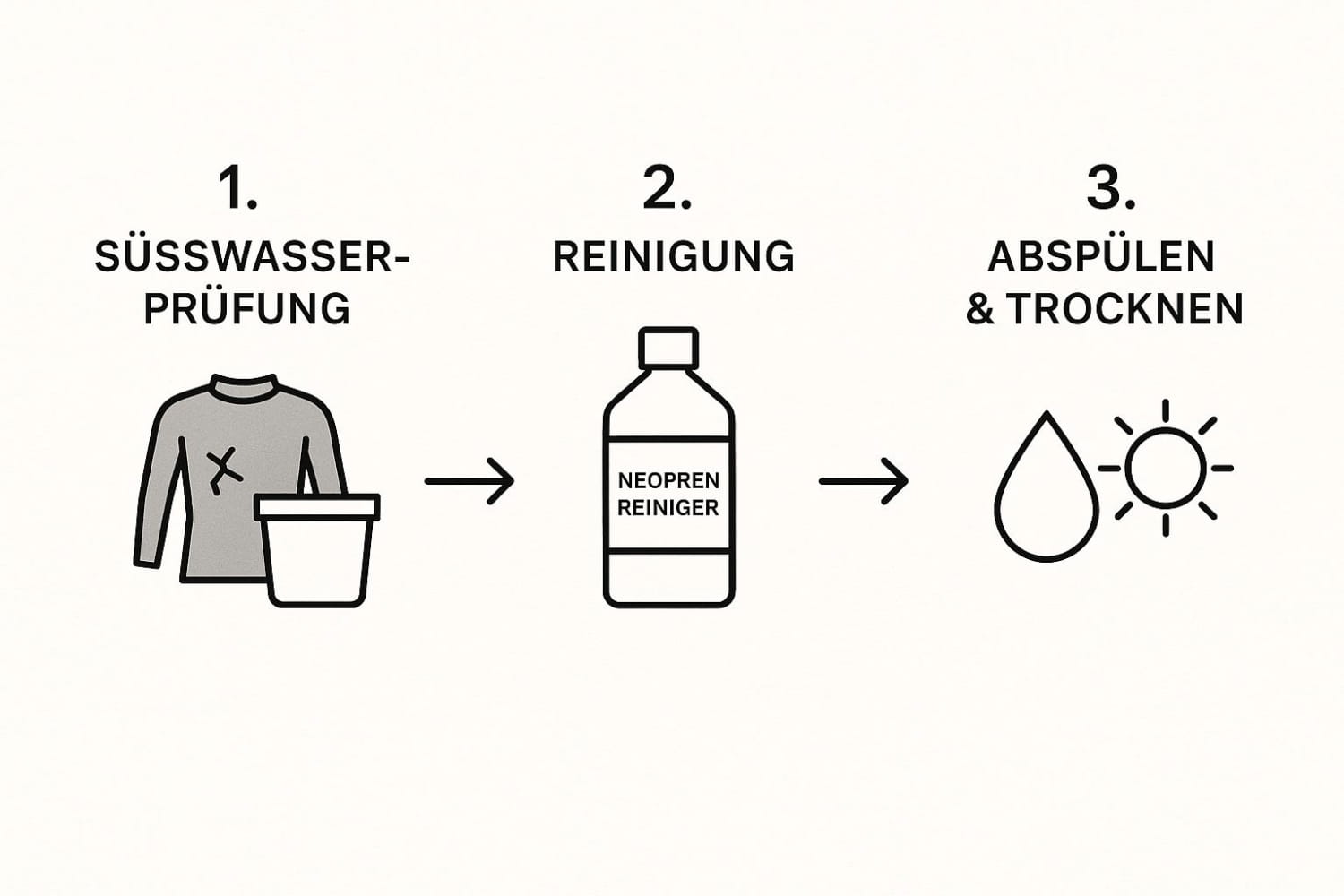 1.
SÜSSWASSER-PRÜFUNG

2.
REINIGUNG

NEOPREN
REINIGER

3.
ABSPÜLEN
& TROCKNEN