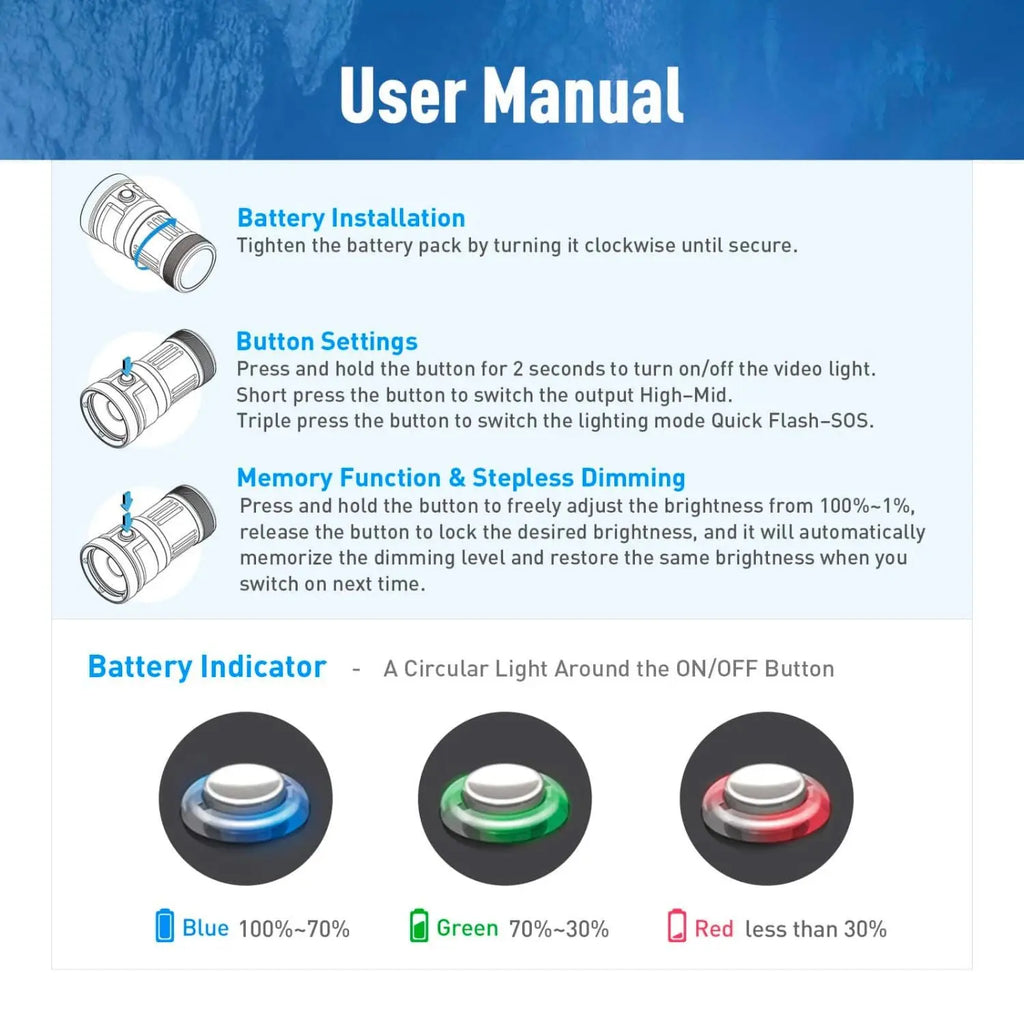 User Manual

Battery Installation
Tighten the battery pack by turning it clockwise until secure.

Button Settings
Press and hold the button for 2 seconds to turn on/off the video light.
Short press the button to switch the output High–Mid.
Triple press the button to switch the lighting mode Quick Flash–SOS.

Memory Function & Stepless Dimming
Press and hold the button to freely adjust the brightness from 100%~1%, release the button to lock the desired brightness, and it will automatically memorize the dimming level and restore the same brightness when you switch on next time.

Battery Indicator - A Circular Light Around the ON/OFF Button

Blue 100%~70%
Green 70%~30%
Red less than 30%