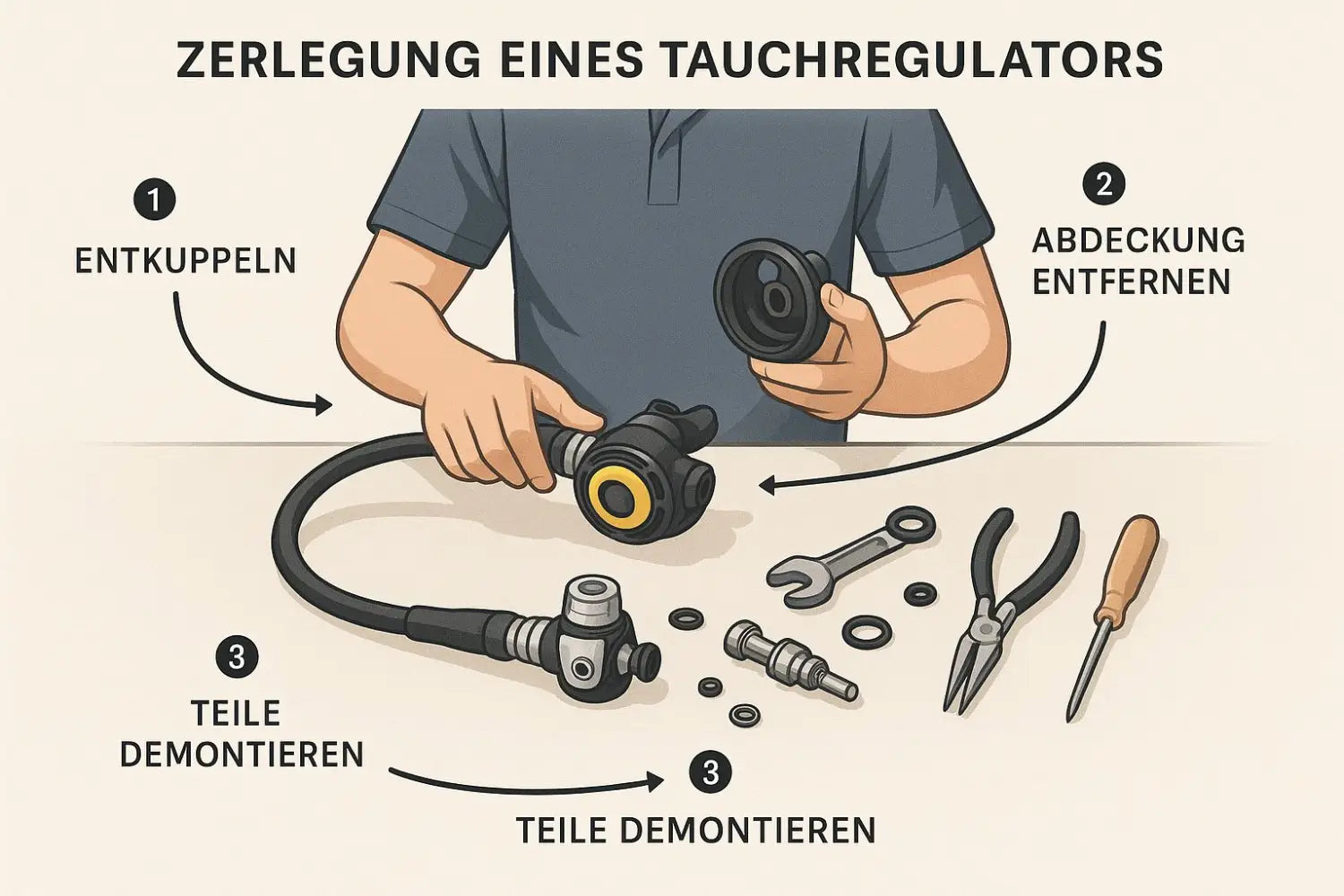 ZERLEGUNG EINES TAUCHREGULATORS

1

ENTKUPPELN

2

ABDECKUNG ENTFERNEN

3

TEILE DEMONTIEREN

3

TEILE DEMONTIEREN